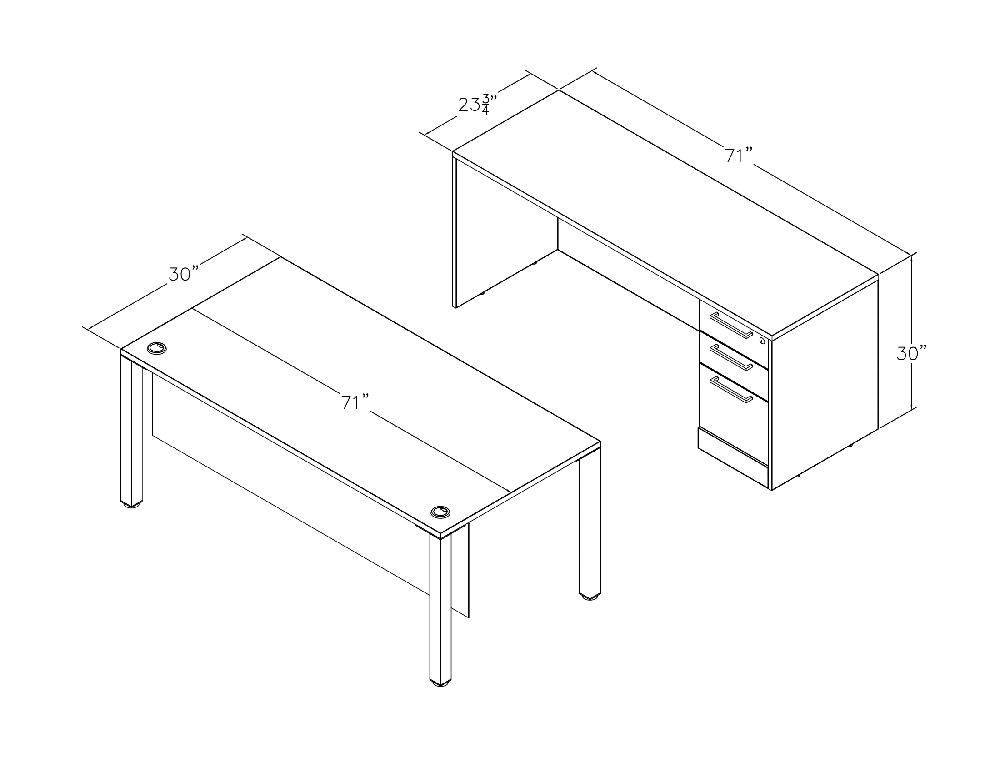 $23\frac{3}{4}$"

71"

30"

30"

71"