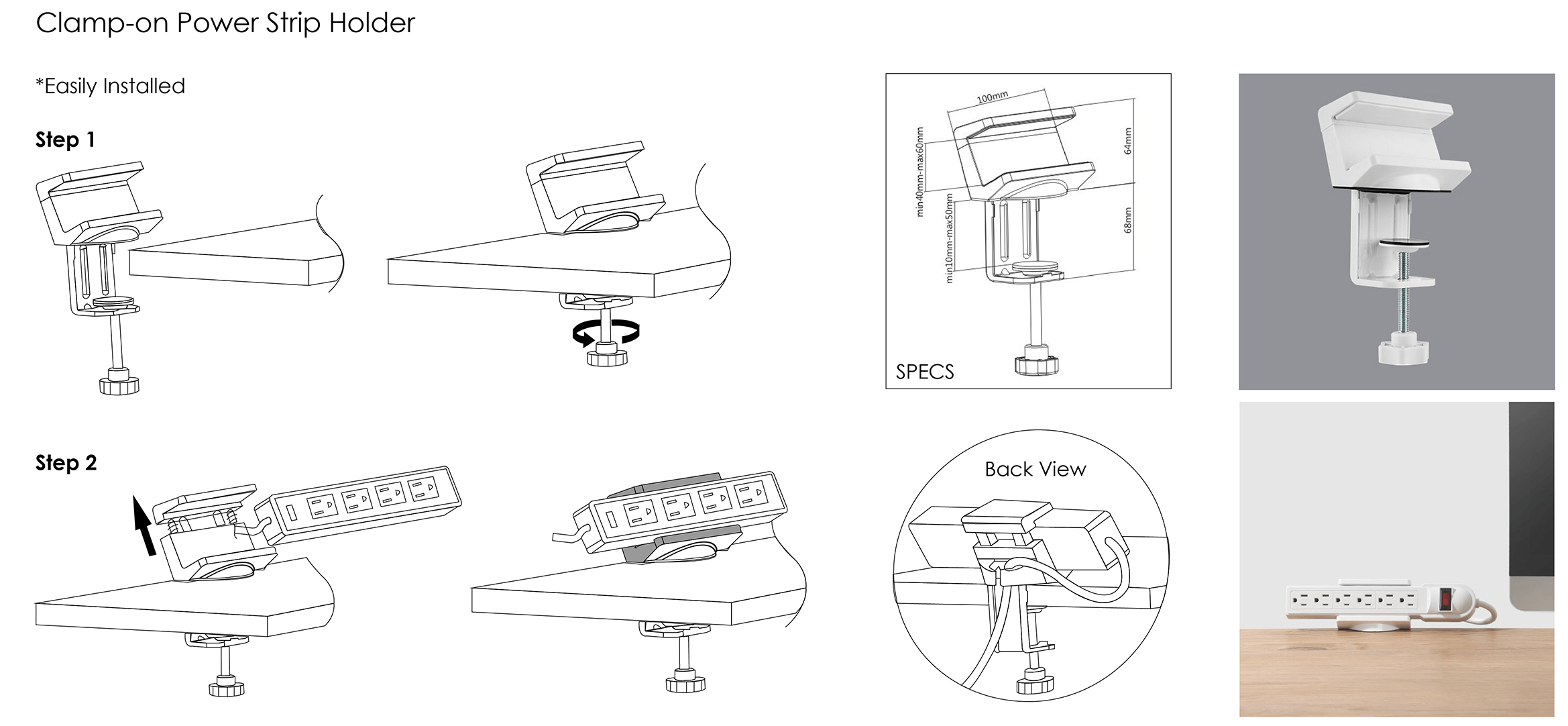 Clamp-on Power Strip Holder

*Easily Installed

Step 1

Step 2

100mm

min40mm-max60mm

min10mm-max50mm

64mm

68mm

SPECS

Back View